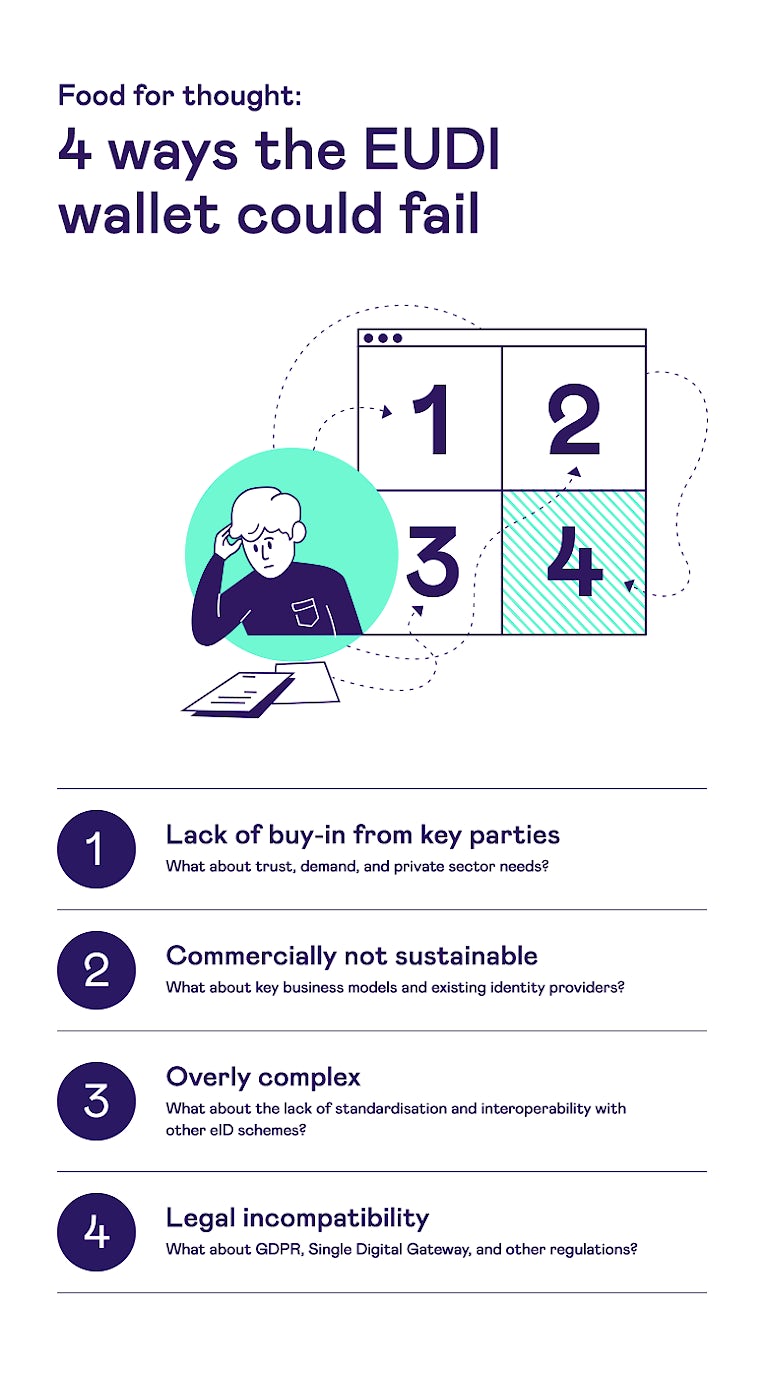 Food for thought:

4 ways the EUDI wallet could fail

1

2

3

4

1

Lack of buy-in from key parties

What about trust, demand, and private sector needs?

2

Commercially not sustainable

What about key business models and existing identity providers?

3

Overly complex

What about the lack of standardisation and interoperability with other eID schemes?

4

Legal incompatibility

What about GDPR, Single Digital Gateway, and other regulations?